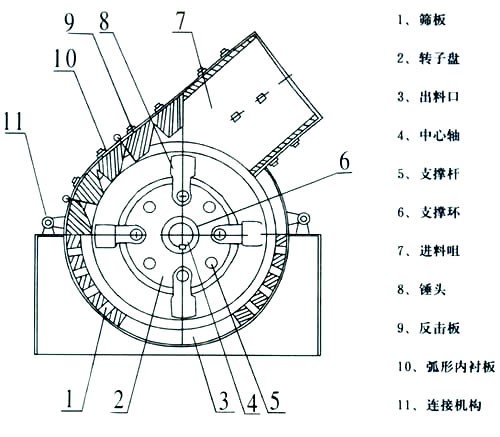 9 8 7
10
11
6
1 2 3 4 5

1、筛板
2、转子盘
3、出料口
4、中心轴
5、支撑杆
6、支撑环
7、进料咀
8、锤头
9、反击板
10、弧形内衬板
11、连接机构